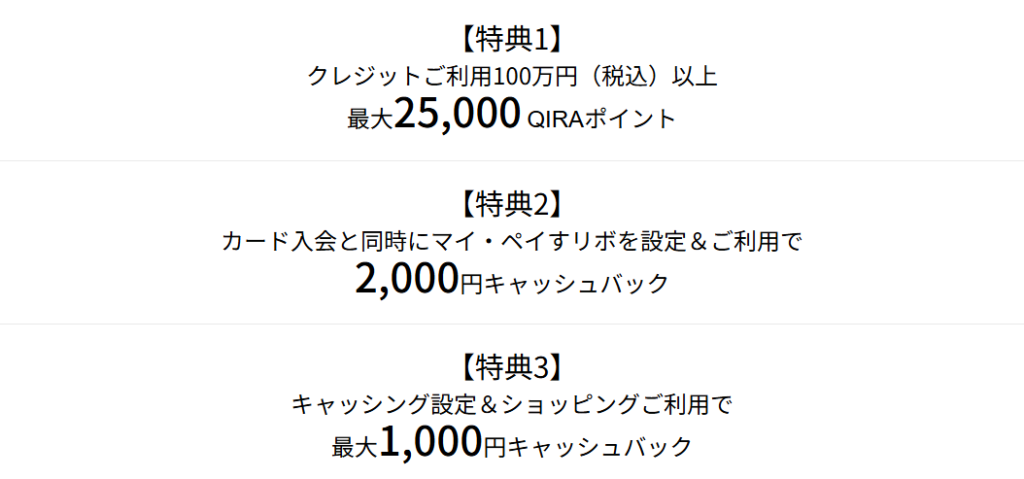 【特典1】
クレジットご利用100万円（税込）以上
最大25,000 QIRAポイント

【特典2】
カード入会と同時にマイ・ペイすリボを設定＆ご利用で
2,000円キャッシュバック

【特典3】
キャッシング設定＆ショッピングご利用で
最大1,000円キャッシュバック